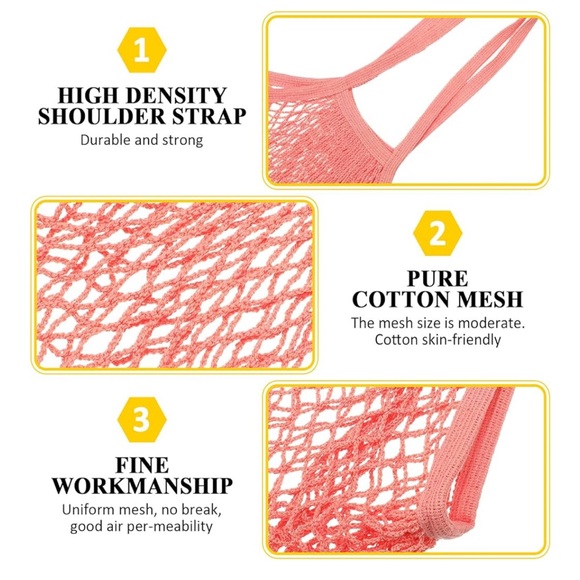 1

HIGH DENSITY SHOULDER STRAP

Durable and strong

2

PURE COTTON MESH

The mesh size is moderate. Cotton skin-friendly

3

FINE WORKMANSHIP

Uniform mesh, no break, good air per-meability